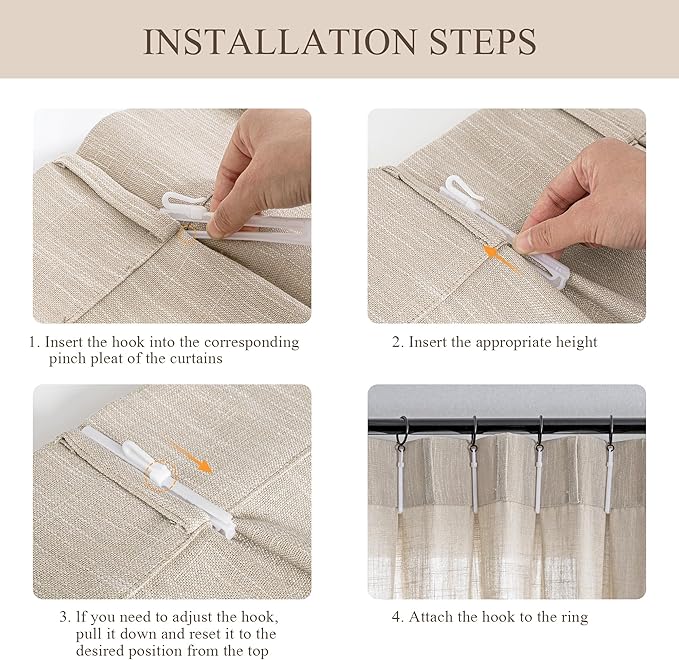 INSTALLATION STEPS

1. Insert the hook into the corresponding pinch pleat of the curtains

2. Insert the appropriate height

3. If you need to adjust the hook, pull it down and reset it to the desired position from the top

4. Attach the hook to the ring