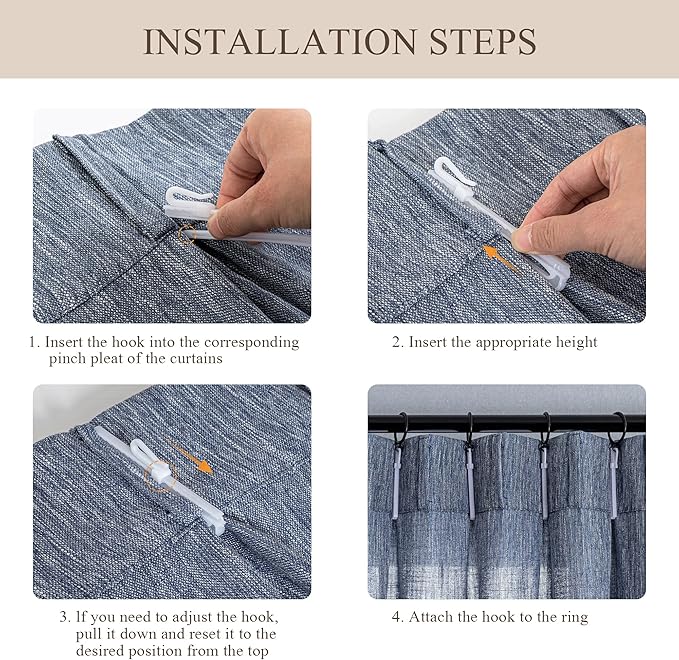 INSTALLATION STEPS

1. Insert the hook into the corresponding pinch pleat of the curtains

2. Insert the appropriate height

3. If you need to adjust the hook, pull it down and reset it to the desired position from the top

4. Attach the hook to the ring