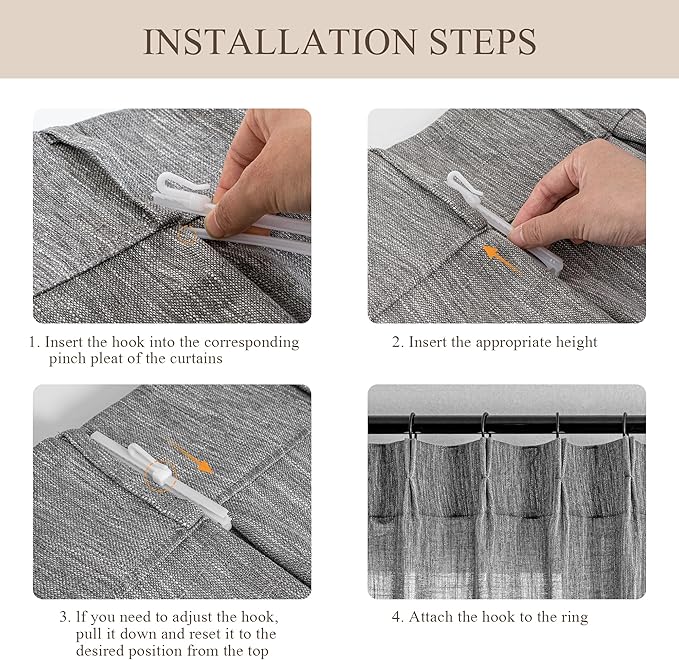 INSTALLATION STEPS

1. Insert the hook into the corresponding pinch pleat of the curtains

2. Insert the appropriate height

3. If you need to adjust the hook, pull it down and reset it to the desired position from the top

4. Attach the hook to the ring