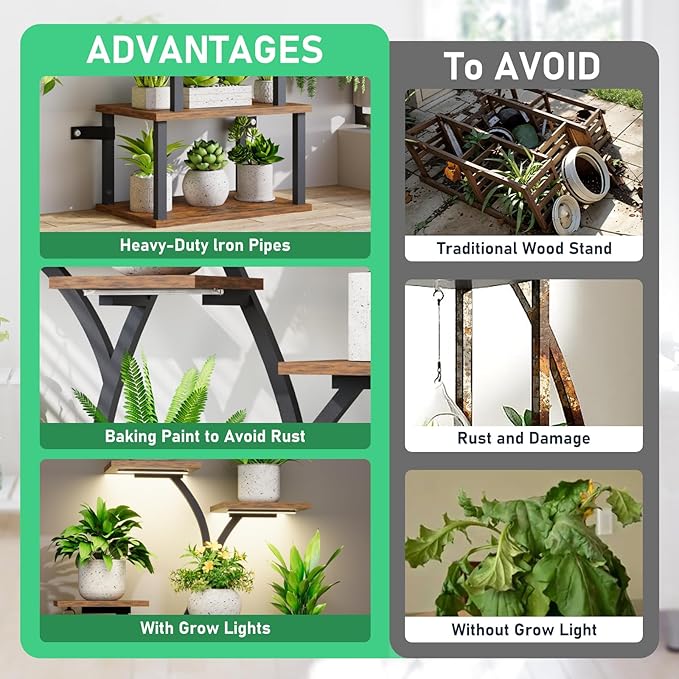 ADVANTAGES

Heavy-Duty Iron Pipes

Baking Paint to Avoid Rust

With Grow Lights

To AVOID

Traditional Wood Stand

Rust and Damage

Without Grow Light