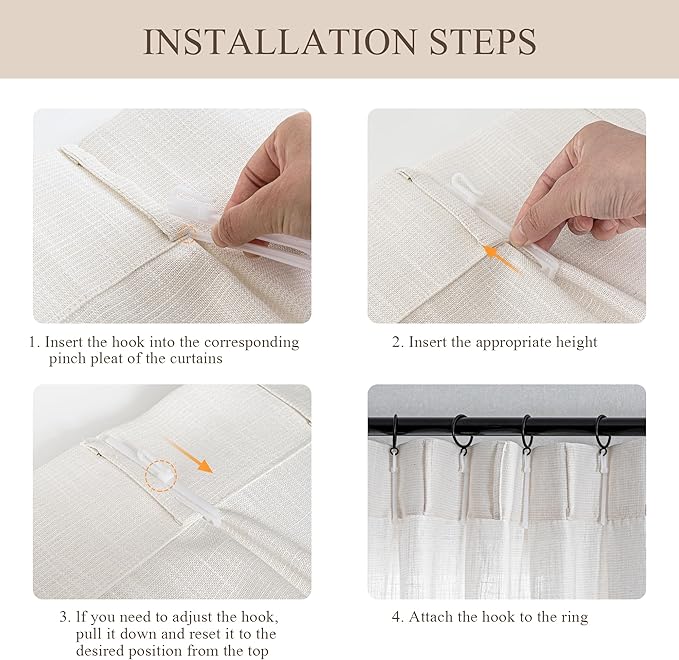 INSTALLATION STEPS

1. Insert the hook into the corresponding pinch pleat of the curtains

2. Insert the appropriate height

3. If you need to adjust the hook, pull it down and reset it to the desired position from the top

4. Attach the hook to the ring