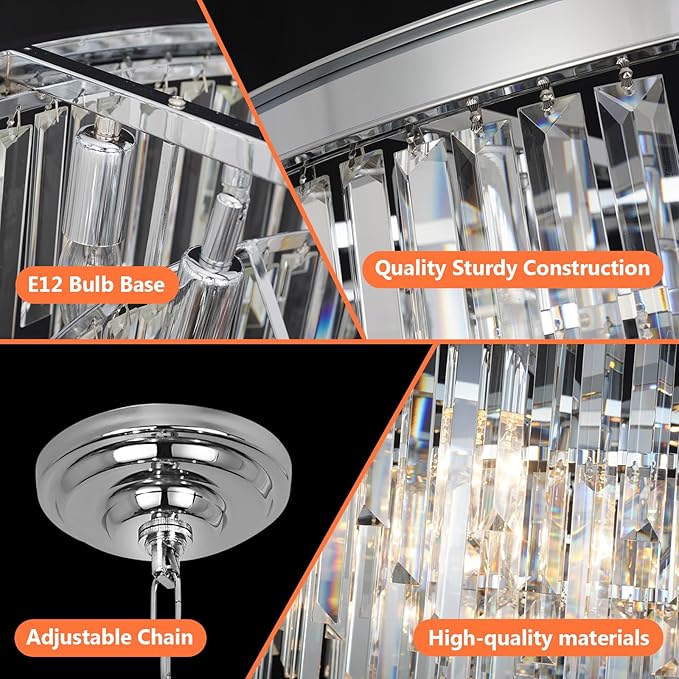 E12 Bulb Base

Quality Sturdy Construction

Adjustable Chain

High-quality materials