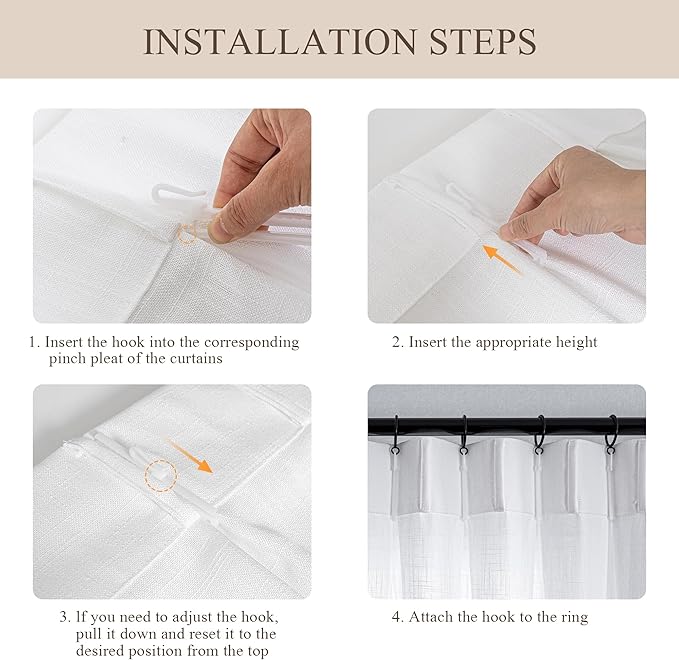 INSTALLATION STEPS

1. Insert the hook into the corresponding pinch pleat of the curtains

2. Insert the appropriate height

3. If you need to adjust the hook, pull it down and reset it to the desired position from the top

4. Attach the hook to the ring