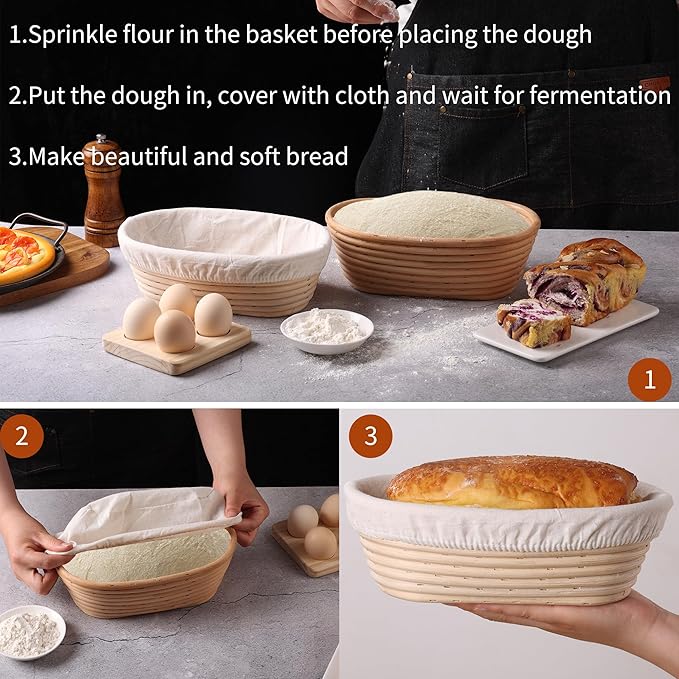 1.Sprinkle flour in the basket before placing the dough

2.Put the dough in, cover with cloth and wait for fermentation

3.Make beautiful and soft bread

1

2

3