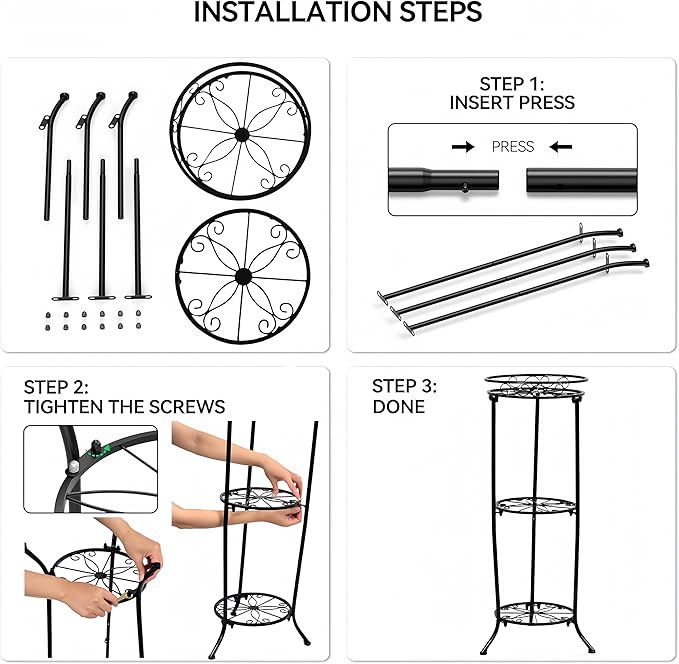 INSTALLATION STEPS

STEP 1:
INSERT PRESS

PRESS

STEP 2:
TIGHTEN THE SCREWS

STEP 3:
DONE