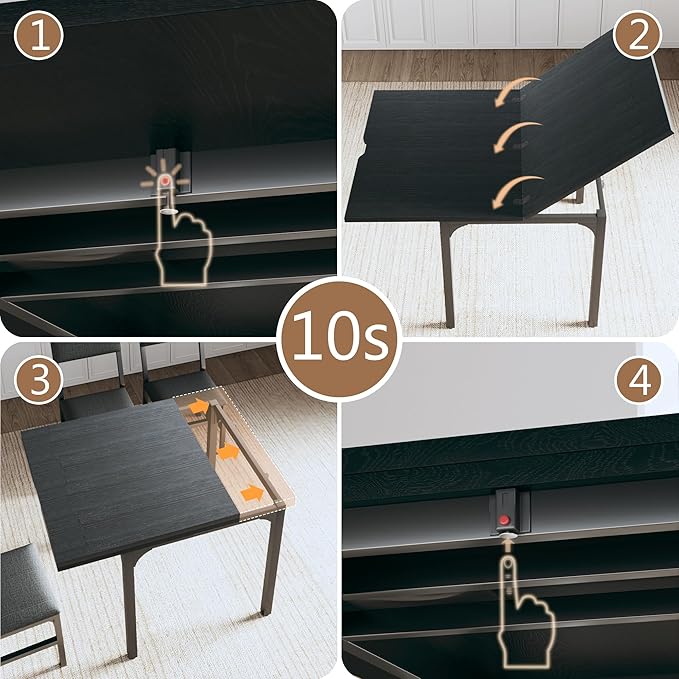 1

2

10s

3

4