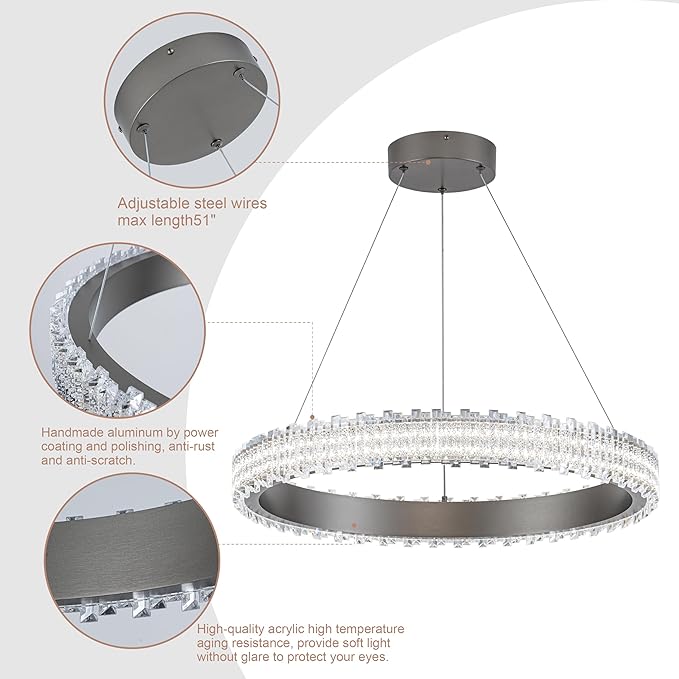 Adjustable steel wires max length51"

Handmade aluminum by power coating and polishing, anti-rust and anti-scratch.

High-quality acrylic high temperature aging resistance, provide soft light without glare to protect your eyes.