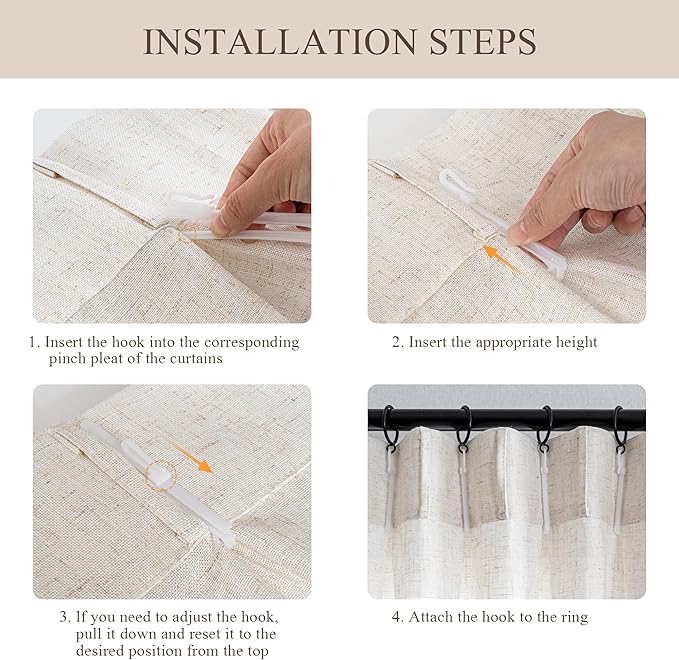 INSTALLATION STEPS

1. Insert the hook into the corresponding pinch pleat of the curtains

2. Insert the appropriate height

3. If you need to adjust the hook, pull it down and reset it to the desired position from the top

4. Attach the hook to the ring