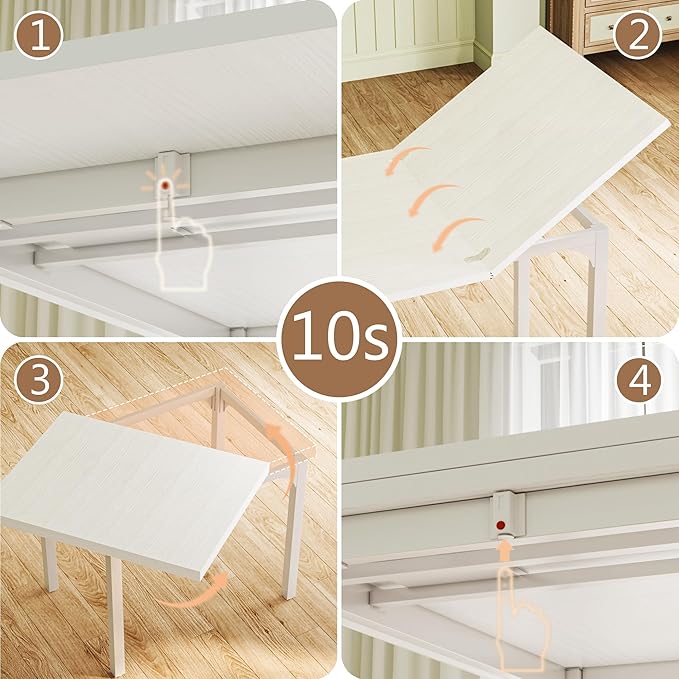 1

2

10s

3

4