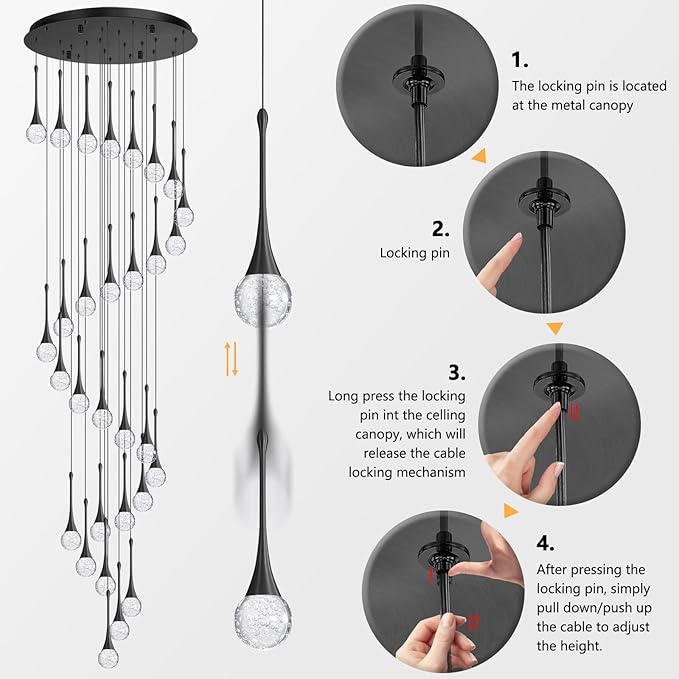 1.
The locking pin is located at the metal canopy

2.
Locking pin

3.
Long press the locking pin int the celling canopy, which will release the cable locking mechanism

4.
After pressing the locking pin, simply pull down/push up the cable to adjust the height.