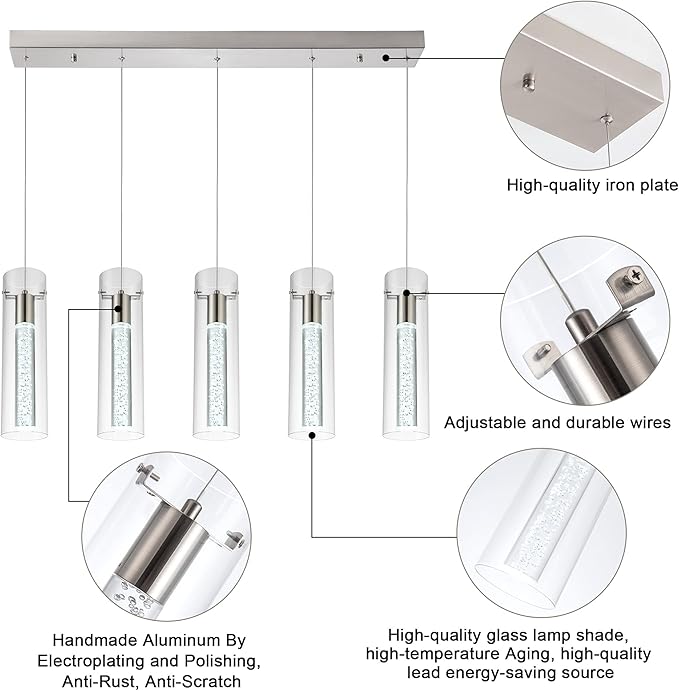 High-quality iron plate

Adjustable and durable wires

Handmade Aluminum By Electroplating and Polishing, Anti-Rust, Anti-Scratch

High-quality glass lamp shade, high-temperature Aging, high-quality lead energy-saving source