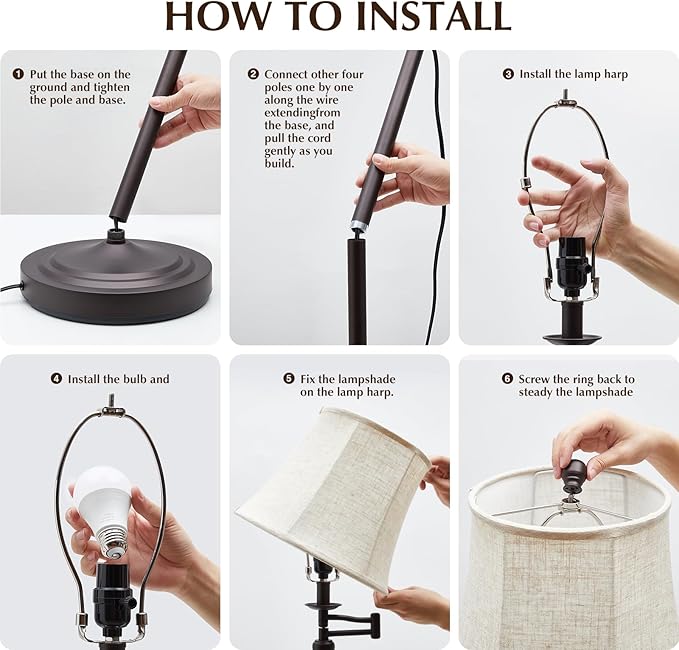 HOW TO INSTALL

❶ Put the base on the ground and tighten the pole and base.

❷ Connect other four poles one by one along the wire extendingfrom the base, and pull the cord gently as you build.

❸ Install the lamp harp

❹ Install the bulb and

❺ Fix the lampshade on the lamp harp.

❻ Screw the ring back to steady the lampshade