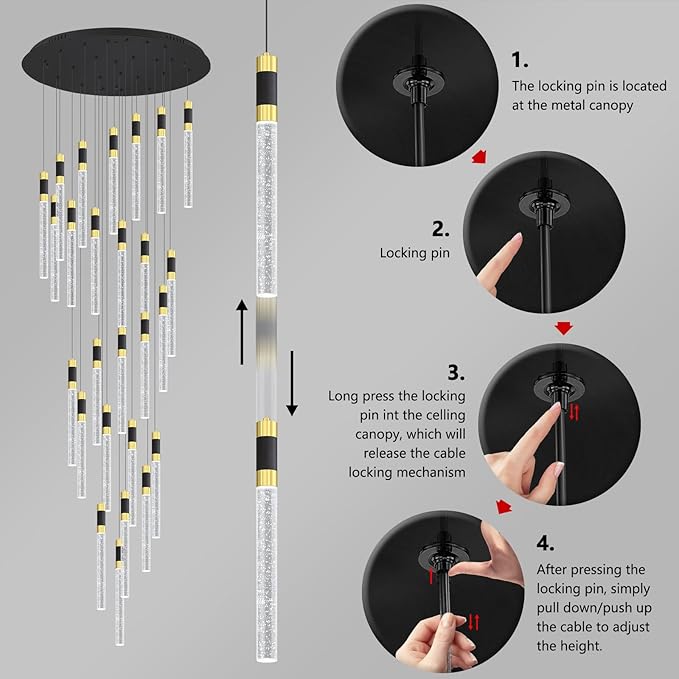 1.
The locking pin is located at the metal canopy

2.
Locking pin

3.
Long press the locking pin int the celling canopy, which will release the cable locking mechanism

4.
After pressing the locking pin, simply pull down/push up the cable to adjust the height.