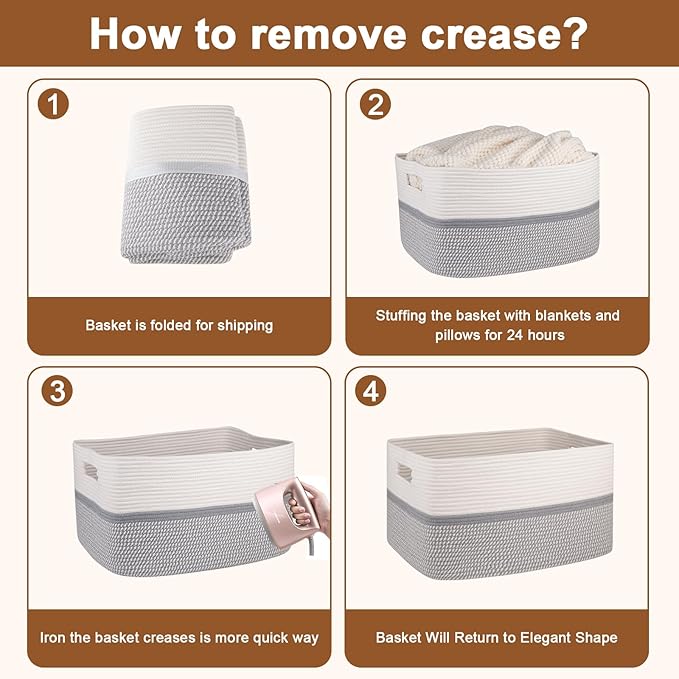 How to remove crease?

1

Basket is folded for shipping

2

Stuffing the basket with blankets and pillows for 24 hours

3

Iron the basket creases is more quick way

4

Basket Will Return to Elegant Shape