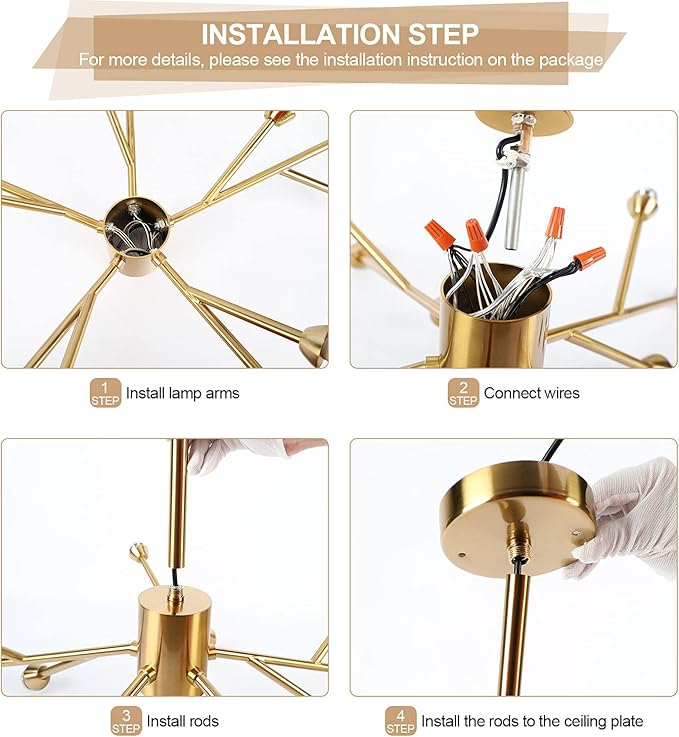 INSTALLATION STEP
For more details, please see the installation instruction on the package

1 STEP Install lamp arms

2 STEP Connect wires

3 STEP Install rods

4 STEP Install the rods to the ceiling plate