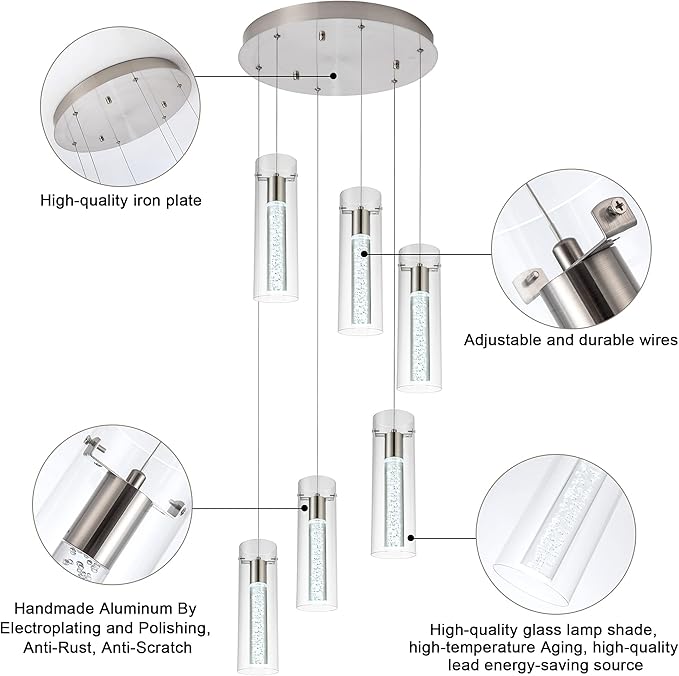 High-quality iron plate

Adjustable and durable wires

Handmade Aluminum By Electroplating and Polishing, Anti-Rust, Anti-Scratch

High-quality glass lamp shade, high-temperature Aging, high-quality lead energy-saving source