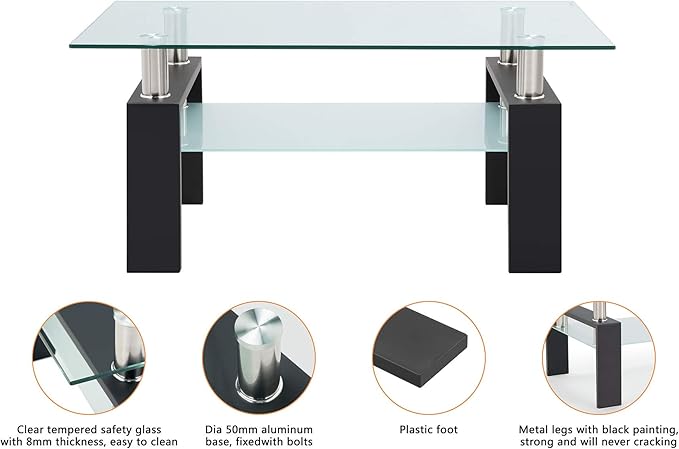 Clear tempered safety glass with 8mm thickness, easy to clean

Dia 50mm aluminum base, fixedwith bolts

Plastic foot

Metal legs with black painting, strong and will never cracking