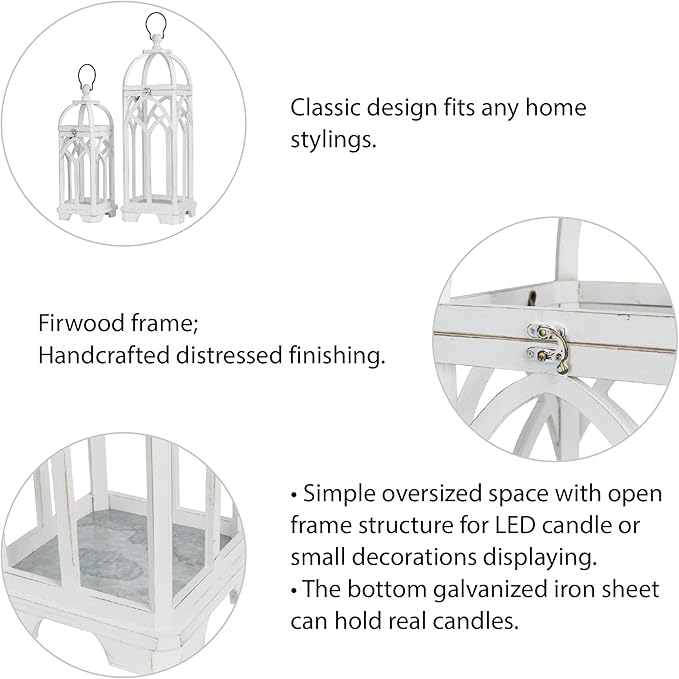 Classic design fits any home stylings.

Firwood frame;
Handcrafted distressed finishing.

• Simple oversized space with open frame structure for LED candle or small decorations displaying.
• The bottom galvanized iron sheet can hold real candles.