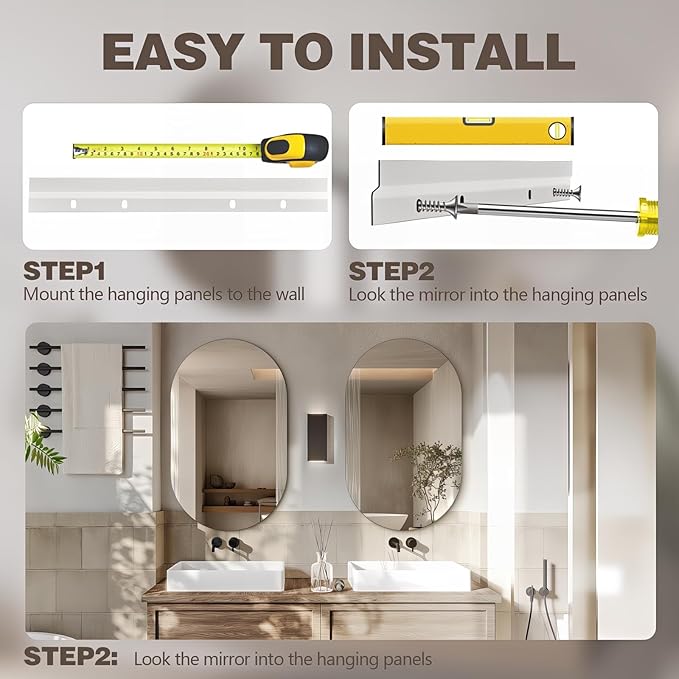 EASY TO INSTALL

STEP1
Mount the hanging panels to the wall

STEP2
Look the mirror into the hanging panels

STEP2: Look the mirror into the hanging panels