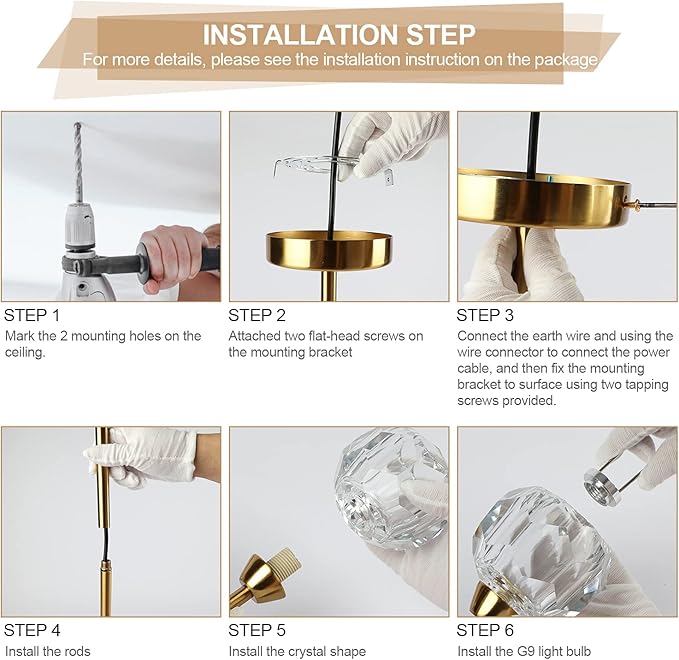 INSTALLATION STEP
For more details, please see the installation instruction on the package

STEP 1
Mark the 2 mounting holes on the ceiling.

STEP 2
Attached two flat-head screws on the mounting bracket

STEP 3
Connect the earth wire and using the wire connector to connect the power cable, and then fix the mounting bracket to surface using two tapping screws provided.

STEP 4
Install the rods

STEP 5
Install the crystal shape

STEP 6
Install the G9 light bulb