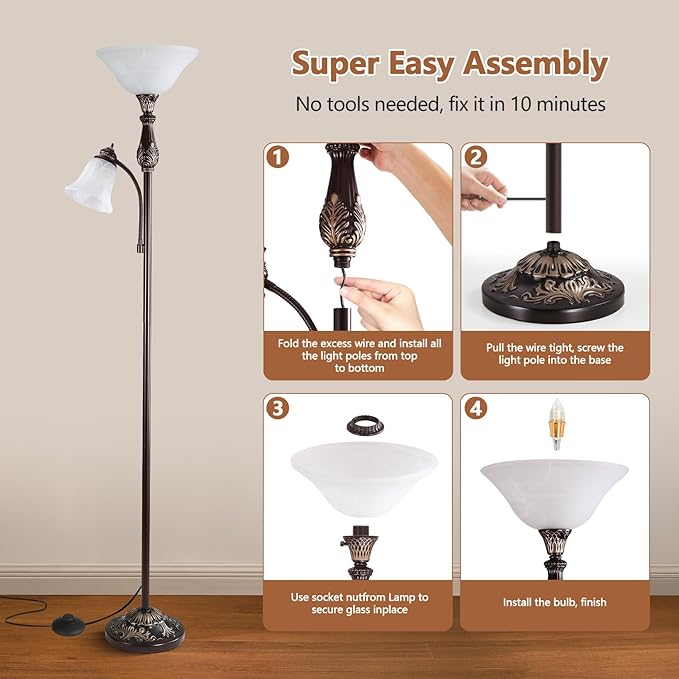 Super Easy Assembly

No tools needed, fix it in 10 minutes

1

Fold the excess wire and install all the light poles from top to bottom

2

Pull the wire tight, screw the light pole into the base

3

Use socket nutfrom Lamp to secure glass inplace

4

Install the bulb, finish