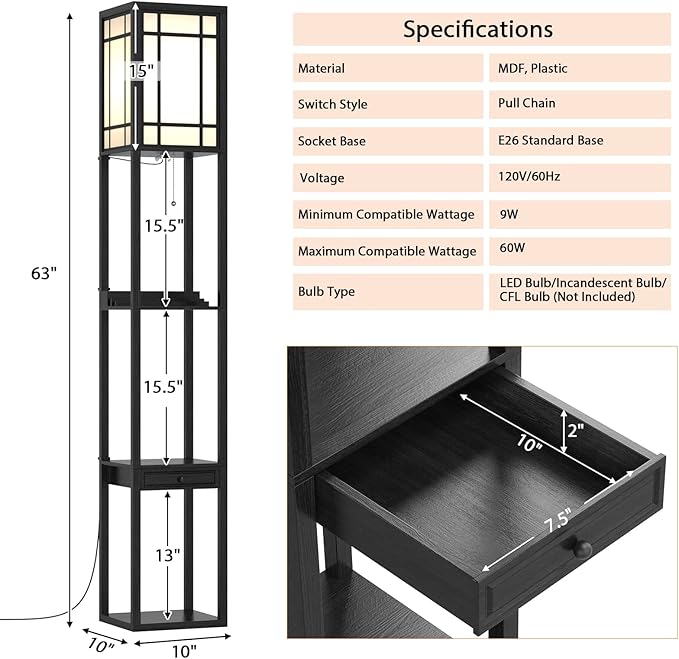 63"

15"

15.5"

15.5"

13"

10"

10"

Specifications

| Material | MDF, Plastic |
|---|---|
| Switch Style | Pull Chain |
| Socket Base | E26 Standard Base |
| Voltage | 120V/60Hz |
| Minimum Compatible Wattage | 9W |
| Maximum Compatible Wattage | 60W |
| Bulb Type | LED Bulb/Incandescent Bulb/ CFL Bulb (Not Included) |

10"

2"

7.5"