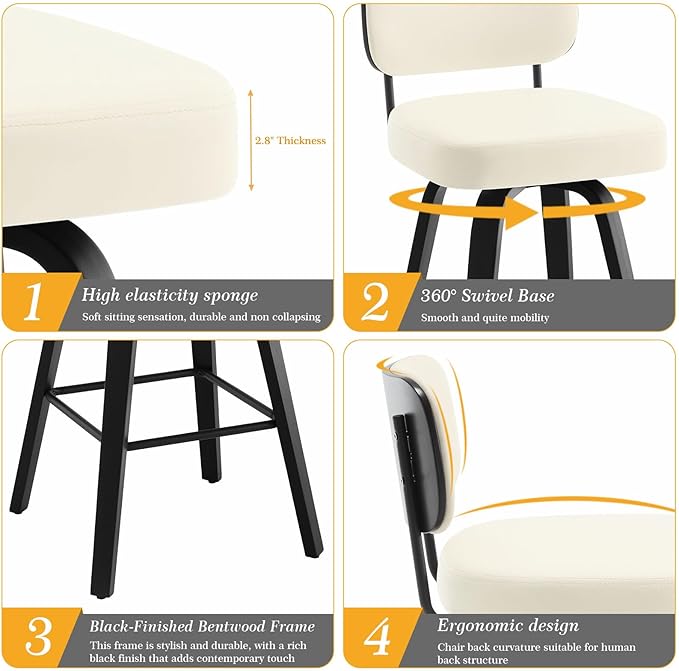 2.8" Thickness

1 High elasticity sponge
Soft sitting sensation, durable and non collapsing

2 360° Swivel Base
Smooth and quite mobility

3 Black-Finished Bentwood Frame
This frame is stylish and durable, with a rich black finish that adds contemporary touch

4 Ergonomic design
Chair back curvature suitable for human back structure