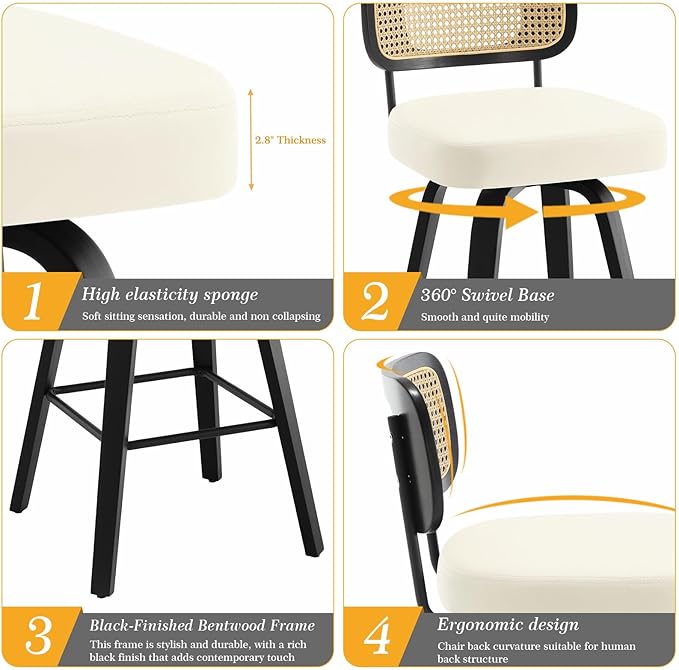 2.8" Thickness

1
High elasticity sponge
Soft sitting sensation, durable and non collapsing

2
360° Swivel Base
Smooth and quite mobility

3
Black-Finished Bentwood Frame
This frame is stylish and durable, with a rich black finish that adds contemporary touch

4
Ergonomic design
Chair back curvature suitable for human back structure