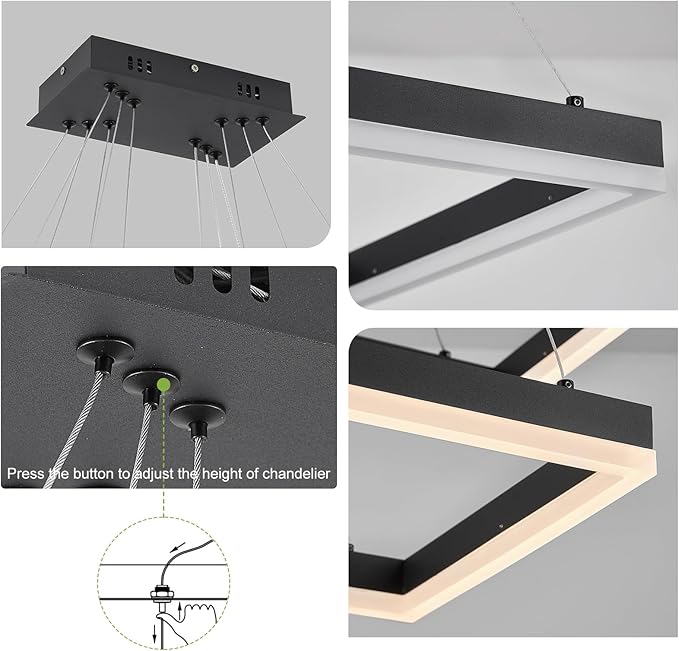 Press the button to adjust the height of chandelier