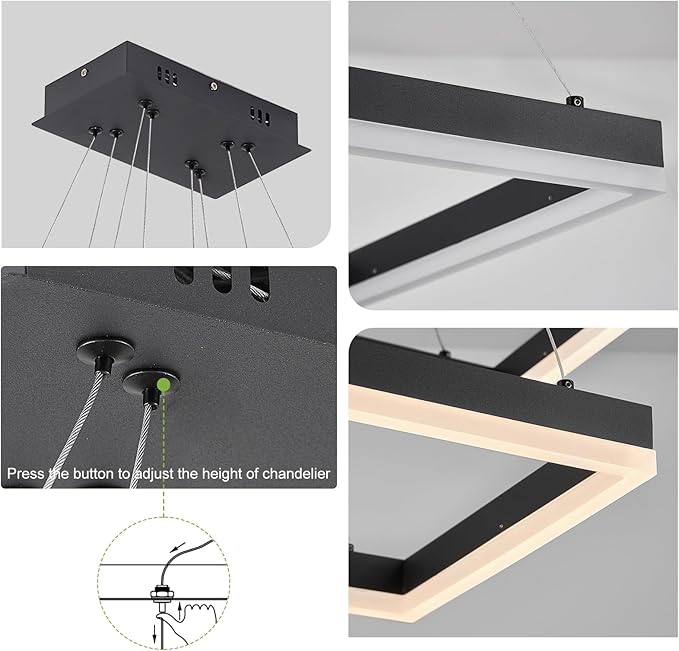 Press the button to adjust the height of chandelier