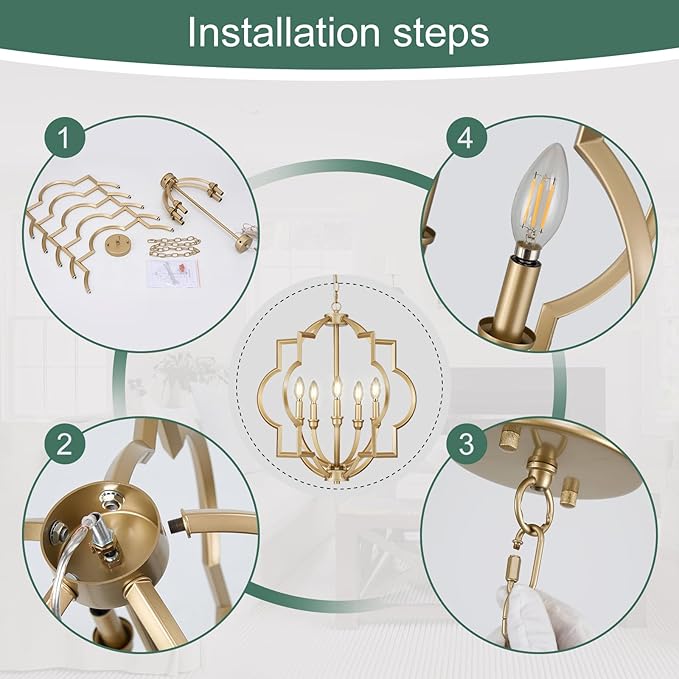 Installation steps

1

4

2

3