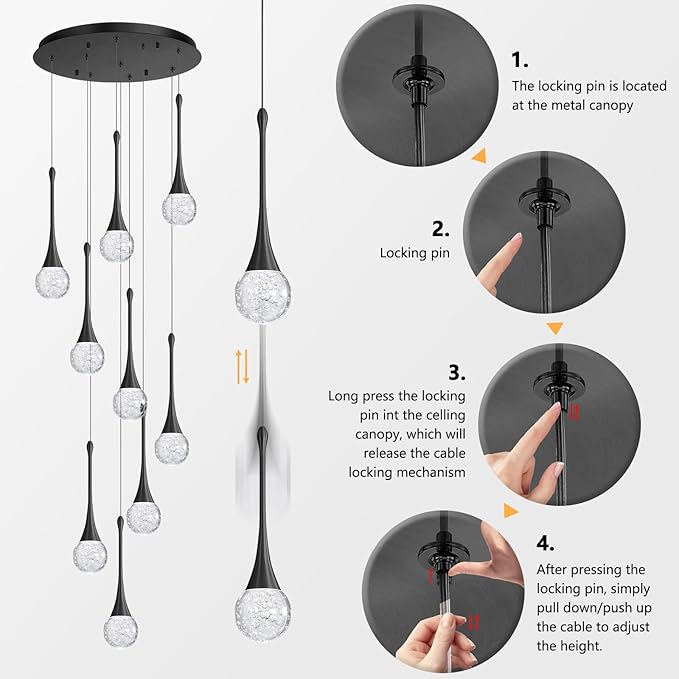 1.
The locking pin is located at the metal canopy

2.
Locking pin

3.
Long press the locking pin int the celling canopy, which will release the cable locking mechanism

4.
After pressing the locking pin, simply pull down/push up the cable to adjust the height.