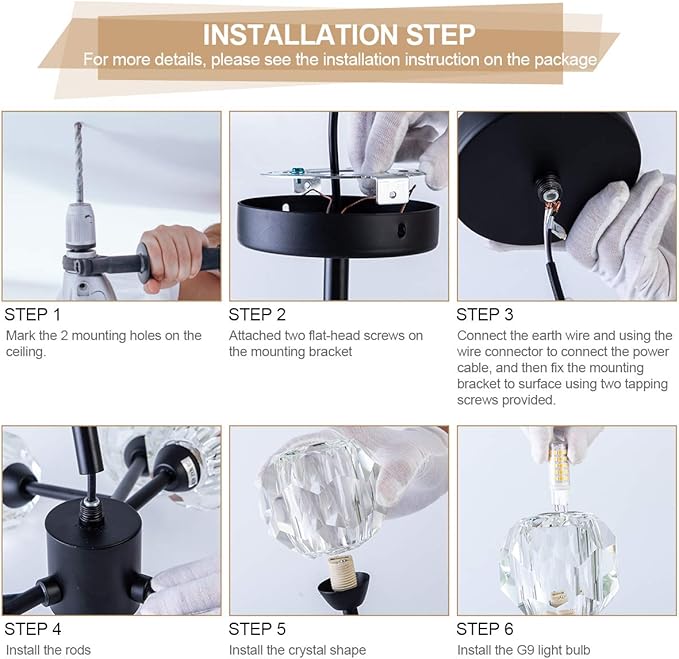 INSTALLATION STEP

For more details, please see the installation instruction on the package

STEP 1
Mark the 2 mounting holes on the ceiling.

STEP 2
Attached two flat-head screws on the mounting bracket

STEP 3
Connect the earth wire and using the wire connector to connect the power cable, and then fix the mounting bracket to surface using two tapping screws provided.

STEP 4
Install the rods

STEP 5
Install the crystal shape

STEP 6
Install the G9 light bulb