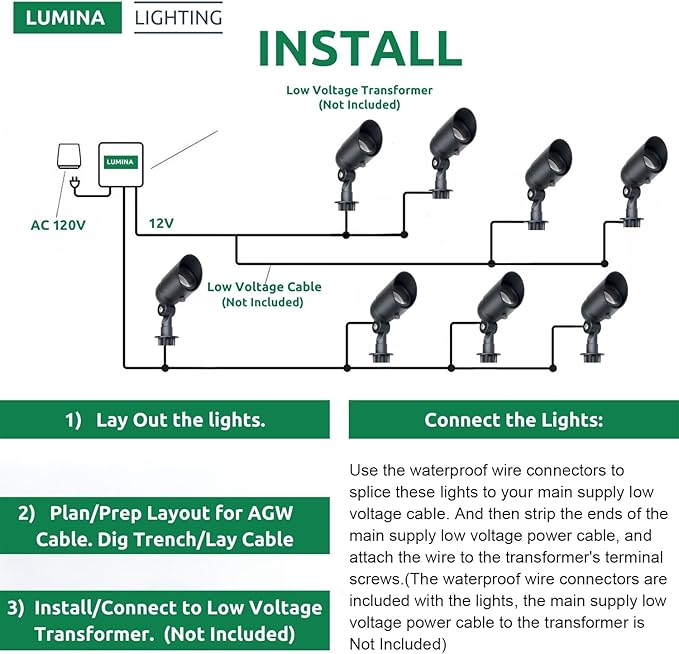 LUMINA LIGHTING

INSTALL

Low Voltage Transformer
(Not Included)

LUMINA

AC 120V

12V

Low Voltage Cable
(Not Included)

1) Lay Out the lights.

2) Plan/Prep Layout for AGW Cable. Dig Trench/Lay Cable

3) Install/Connect to Low Voltage Transformer. (Not Included)

Connect the Lights:

Use the waterproof wire connectors to splice these lights to your main supply low voltage cable. And then strip the ends of the main supply low voltage power cable, and attach the wire to the transformer's terminal screws.(The waterproof wire connectors are included with the lights, the main supply low voltage power cable to the transformer is Not Included)