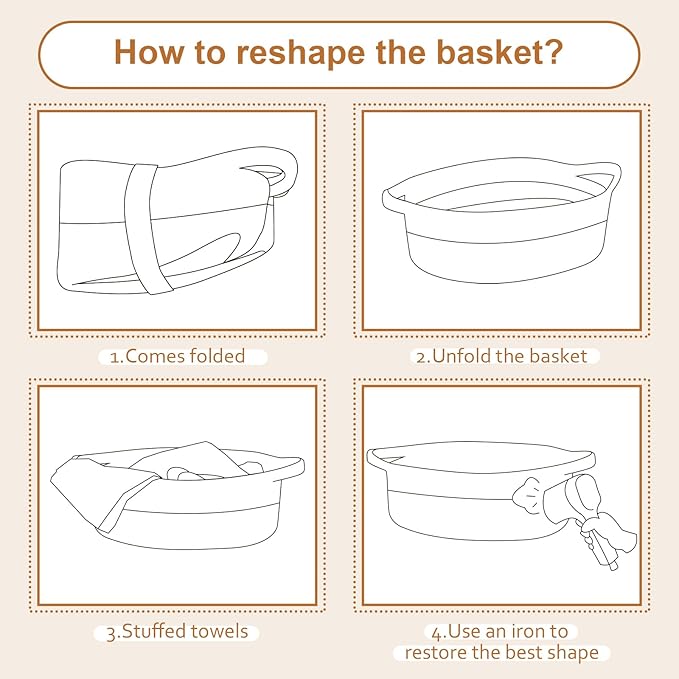 How to reshape the basket?

1.Comes folded

2.Unfold the basket

3.Stuffed towels

4.Use an iron to restore the best shape