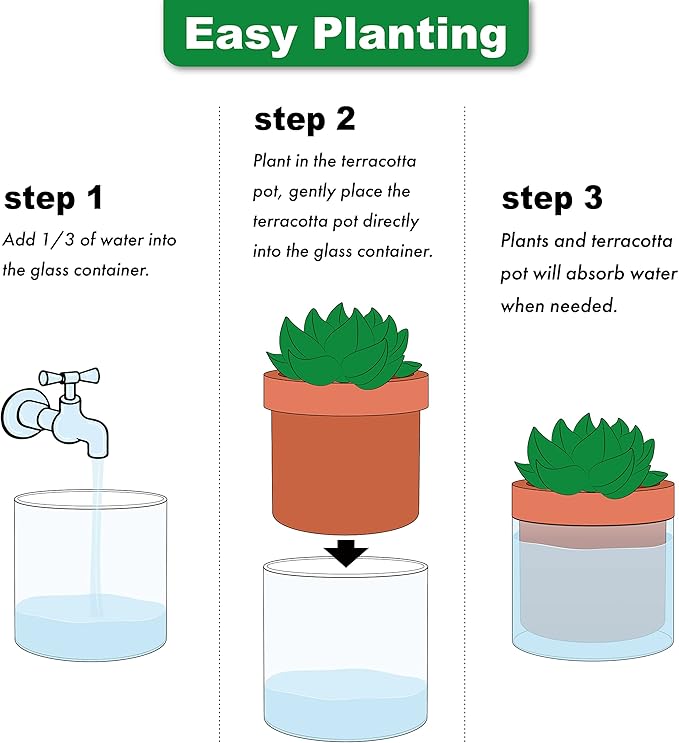 Easy Planting

step 1
Add 1/3 of water into the glass container.

step 2
Plant in the terracotta pot, gently place the terracotta pot directly into the glass container.

step 3
Plants and terracotta pot will absorb water when needed.