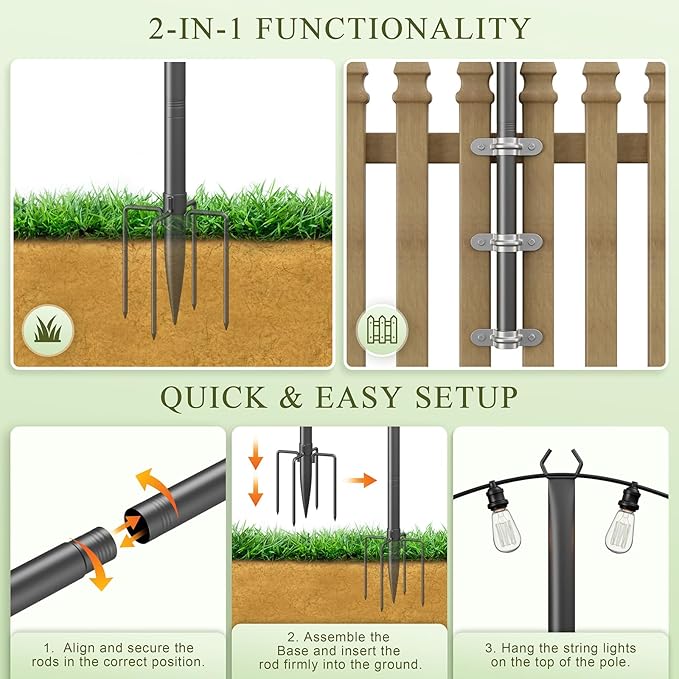 2-IN-1 FUNCTIONALITY

QUICK & EASY SETUP

1. Align and secure the rods in the correct position.

2. Assemble the Base and insert the rod firmly into the ground.

3. Hang the string lights on the top of the pole.