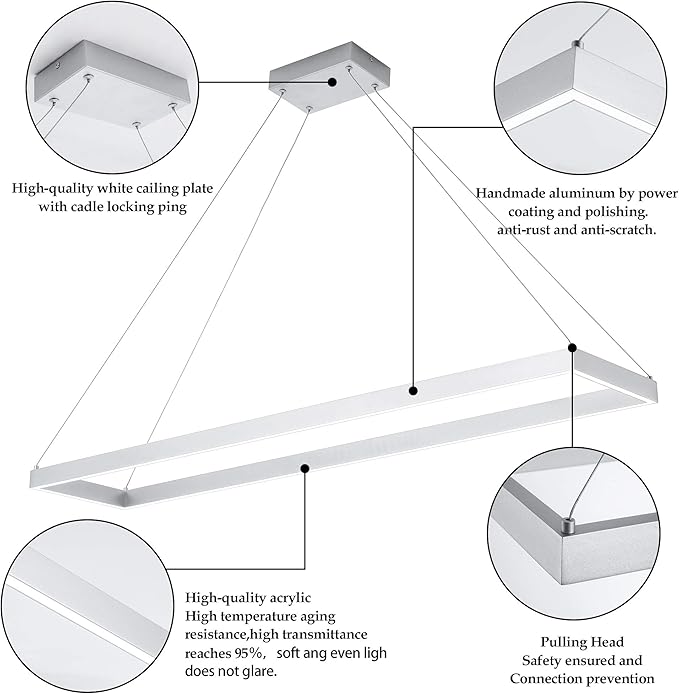 High-quality white cailing plate
with cadle locking ping

Handmade aluminum by power coating and polishing. anti-rust and anti-scratch.

High-quality acrylic
High temperature aging resistance,high transmittance reaches 95%, soft ang even ligh does not glare.

Pulling Head
Safety ensured and Connection prevention