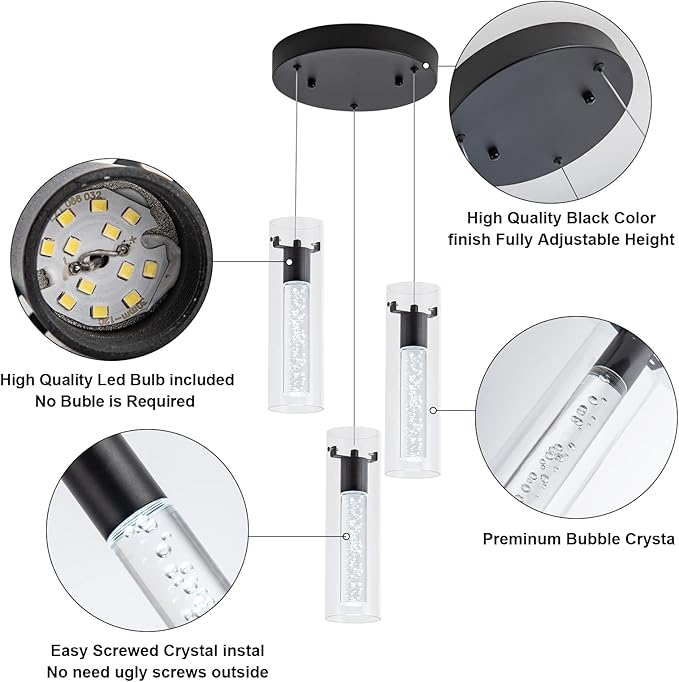 High Quality Black Color finish Fully Adjustable Height

High Quality Led Bulb included
No Buble is Required

Preminum Bubble Crysta

Easy Screwed Crystal instal
No need ugly screws outside