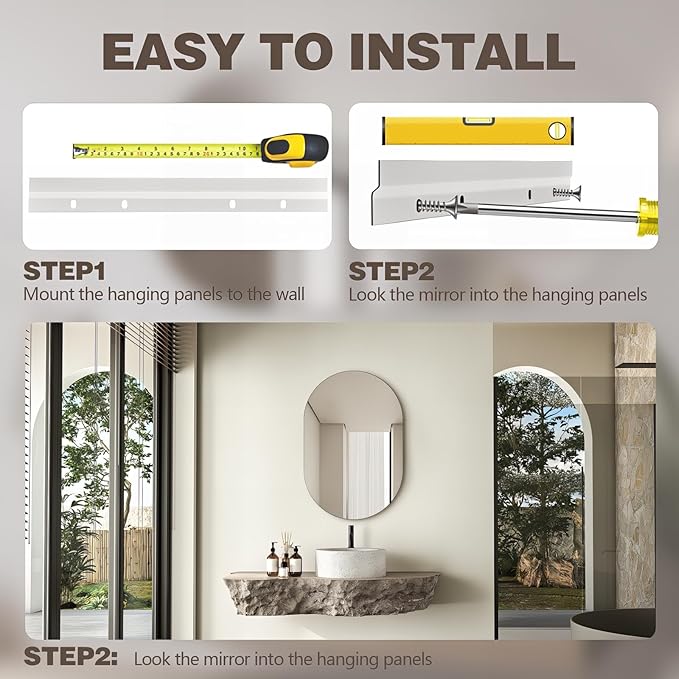 EASY TO INSTALL

STEP1
Mount the hanging panels to the wall

STEP2
Look the mirror into the hanging panels

STEP2: Look the mirror into the hanging panels