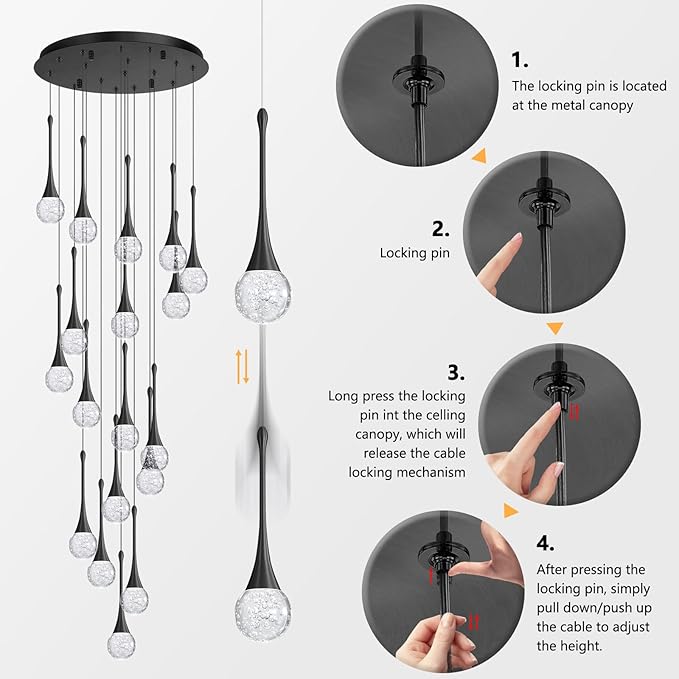 1.
The locking pin is located at the metal canopy

2.
Locking pin

3.
Long press the locking pin int the celling canopy, which will release the cable locking mechanism

4.
After pressing the locking pin, simply pull down/push up the cable to adjust the height.