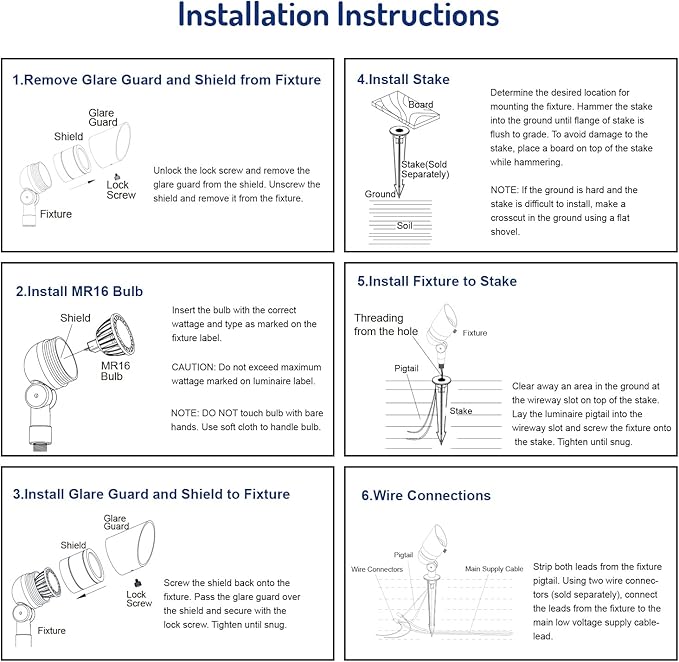 Installation Instructions

1.Remove Glare Guard and Shield from Fixture

Glare Guard

Shield

Lock Screw

Fixture

Unlock the lock screw and remove the glare guard from the shield. Unscrew the shield and remove it from the fixture.

2.Install MR16 Bulb

Shield

MR16 Bulb

Insert the bulb with the correct wattage and type as marked on the fixture label.

CAUTION: Do not exceed maximum wattage marked on luminaire label.

NOTE: DO NOT touch bulb with bare hands. Use soft cloth to handle bulb.

3.Install Glare Guard and Shield to Fixture

Glare Guard

Shield

Lock Screw

Fixture

Screw the shield back onto the fixture. Pass the glare guard over the shield and secure with the lock screw. Tighten until snug.

4.Install Stake

Board

Stake(Sold Separately)

Ground

Soil

Determine the desired location for mounting the fixture. Hammer the stake into the ground until flange of stake is flush to grade. To avoid damage to the stake, place a board on top of the stake while hammering.

NOTE: If the ground is hard and the stake is difficult to install, make a crosscut in the ground using a flat shovel.

5.Install Fixture to Stake

Threading from the hole

Fixture

Pigtail

Stake

Clear away an area in the ground at the wireway slot on top of the stake. Lay the luminaire pigtail into the wireway slot and screw the fixture onto the stake. Tighten until snug.

6.Wire Connections

Pigtail

Wire Connectors

Main Supply Cable

Strip both leads from the fixture pigtail. Using two wire connectors (sold separately), connect the leads from the fixture to the main low voltage supply cable-lead.