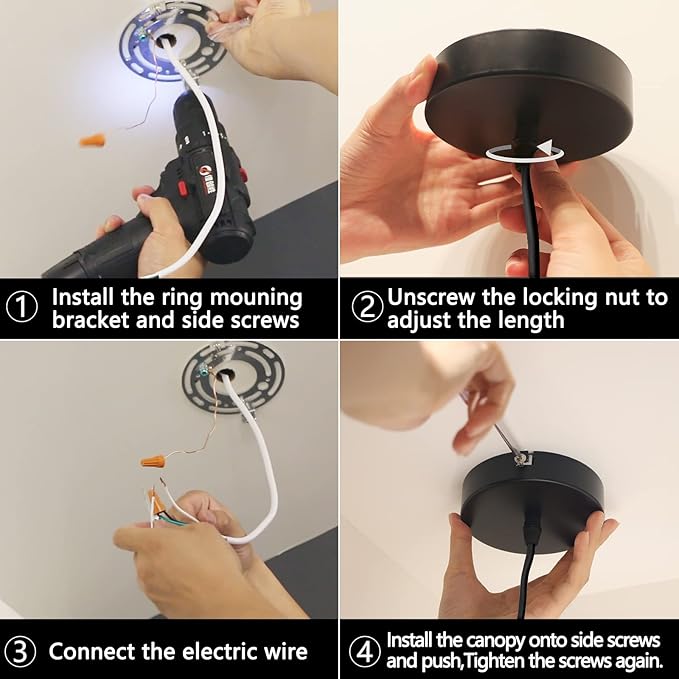 ① Install the ring mouning bracket and side screws

② Unscrew the locking nut to adjust the length

③ Connect the electric wire

④ Install the canopy onto side screws and push,Tighten the screws again.