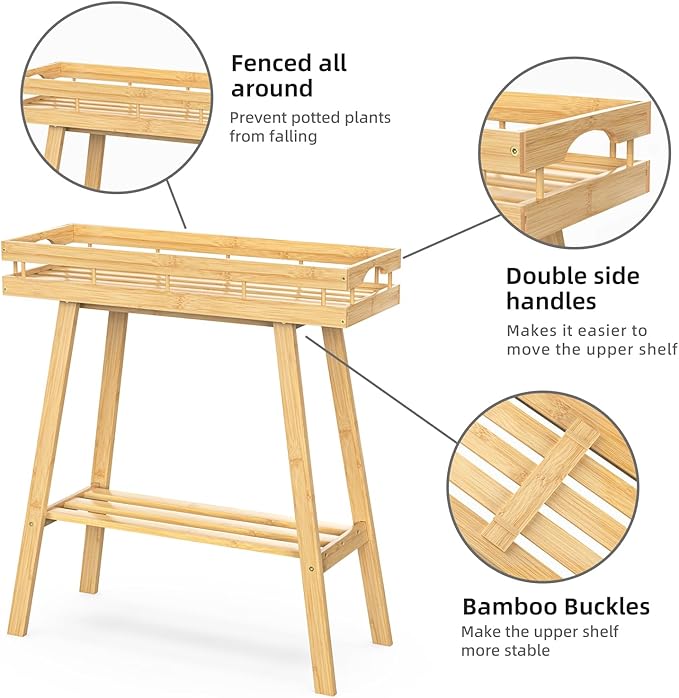 Fenced all around

Prevent potted plants from falling

Double side handles

Makes it easier to move the upper shelf

Bamboo Buckles

Make the upper shelf more stable