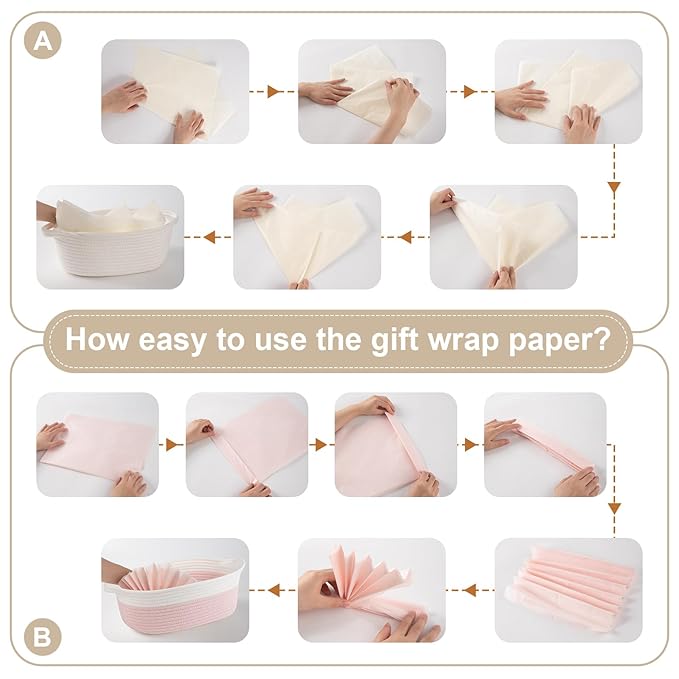 A

How easy to use the gift wrap paper?

B