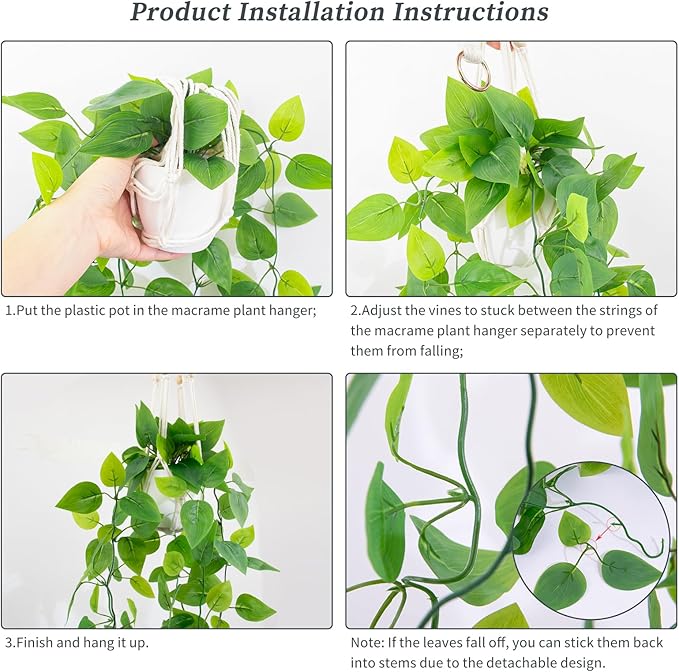 Product Installation Instructions

1.Put the plastic pot in the macrame plant hanger;

2.Adjust the vines to stuck between the strings of the macrame plant hanger separately to prevent them from falling;

3.Finish and hang it up.

Note: If the leaves fall off, you can stick them back into stems due to the detachable design.