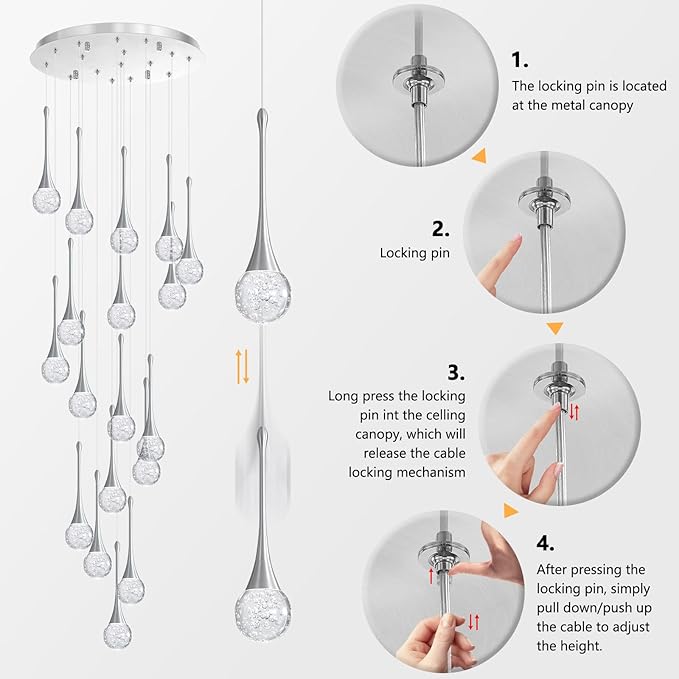 1.
The locking pin is located at the metal canopy

2.
Locking pin

3.
Long press the locking pin int the celling canopy, which will release the cable locking mechanism

4.
After pressing the locking pin, simply pull down/push up the cable to adjust the height.