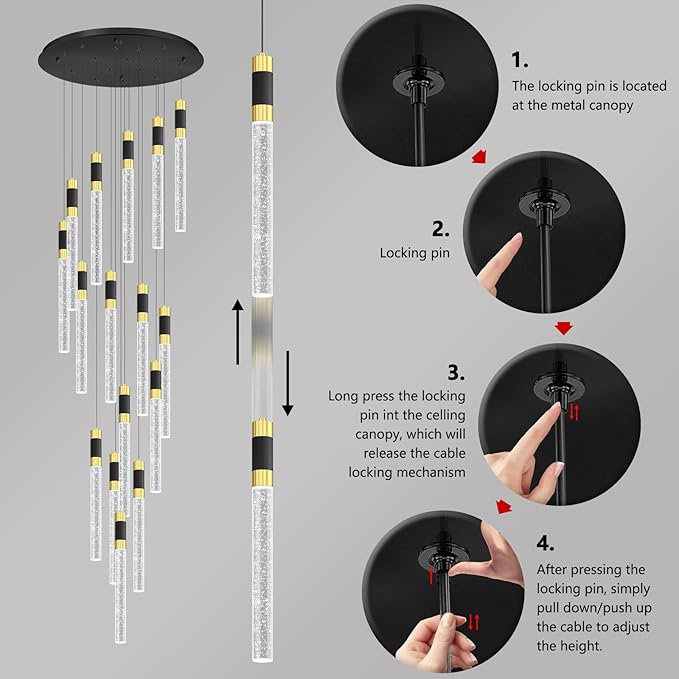 1.
The locking pin is located at the metal canopy

2.
Locking pin

3.
Long press the locking pin int the celling canopy, which will release the cable locking mechanism

4.
After pressing the locking pin, simply pull down/push up the cable to adjust the height.