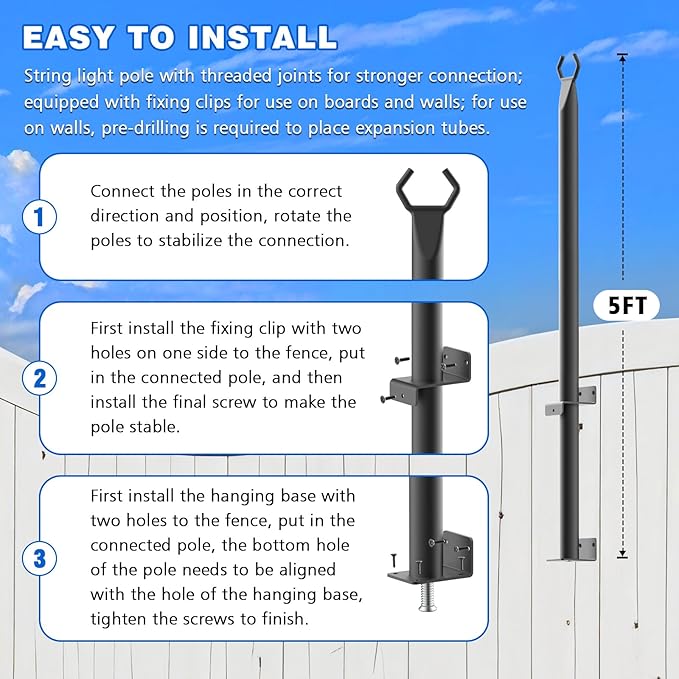 EASY TO INSTALL

String light pole with threaded joints for stronger connection; equipped with fixing clips for use on boards and walls; for use on walls, pre-drilling is required to place expansion tubes.

1 Connect the poles in the correct direction and position, rotate the poles to stabilize the connection.

2 First install the fixing clip with two holes on one side to the fence, put in the connected pole, and then install the final screw to make the pole stable.

3 First install the hanging base with two holes to the fence, put in the connected pole, the bottom hole of the pole needs to be aligned with the hole of the hanging base, tighten the screws to finish.

5FT