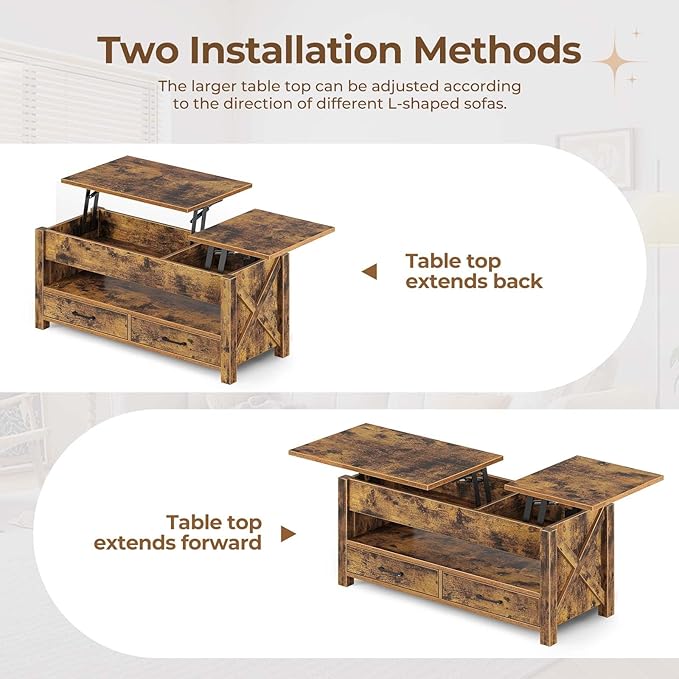 Two Installation Methods

The larger table top can be adjusted according to the direction of different L-shaped sofas.

Table top extends back

Table top extends forward